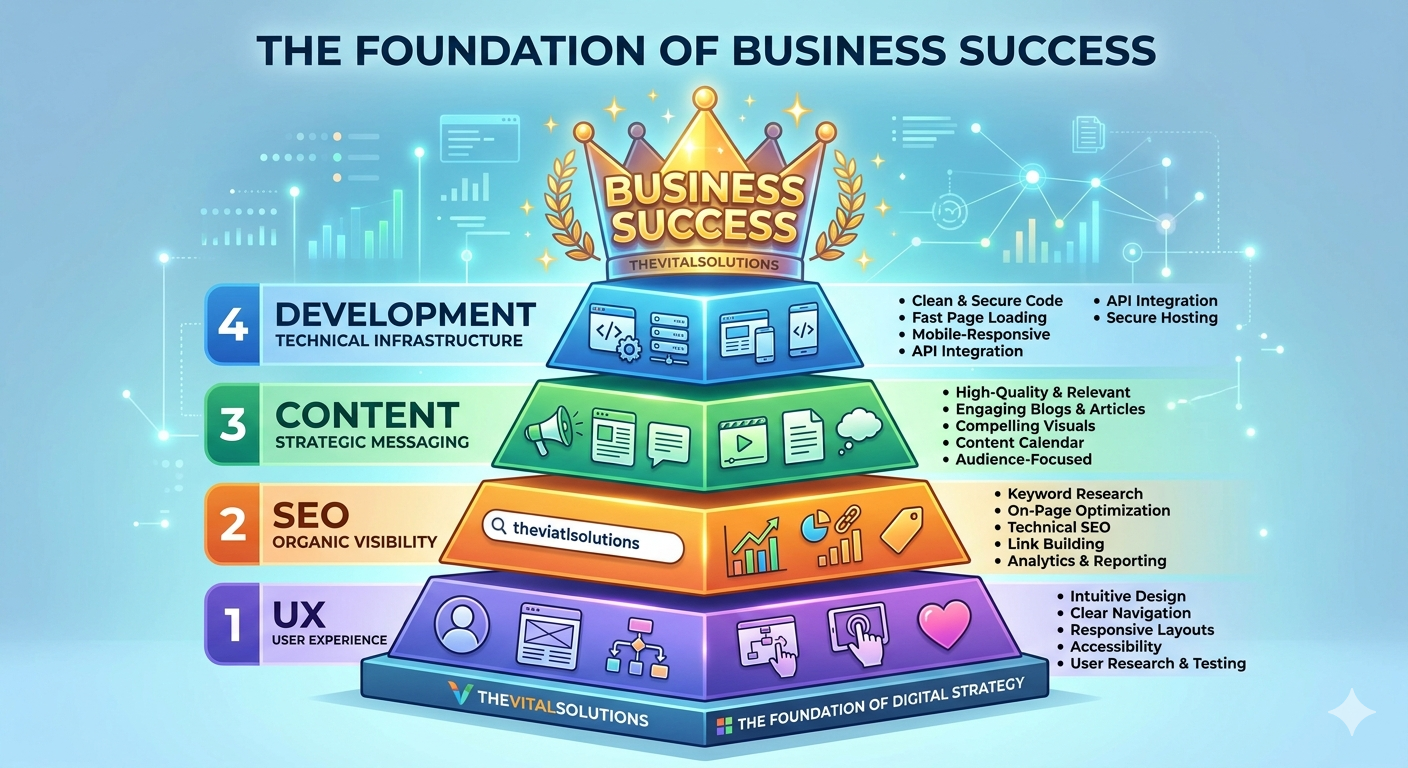 THE FOUNDATION OF BUSINESS SUCCESS

BUSINESS SUCCESS
THEVITALSOLUTIONS

4 DEVELOPMENT
TECHNICAL INFRASTRUCTURE

• Clean & Secure Code
• Fast Page Loading
• Mobile-Responsive
• API Integration
• API Integration
• Secure Hosting

3 CONTENT
STRATEGIC MESSAGING

• High-Quality & Relevant
• Engaging Blogs & Articles
• Compelling Visuals
• Content Calendar
• Audience-Focused

2 SEO
ORGANIC VISIBILITY

theviatlsolutions

• Keyword Research
• On-Page Optimization
• Technical SEO
• Link Building
• Analytics & Reporting

1 UX
USER EXPERIENCE

• Intuitive Design
• Clear Navigation
• Responsive Layouts
• Accessibility
• User Research & Testing

THEVITALSOLUTIONS
THE FOUNDATION OF DIGITAL STRATEGY